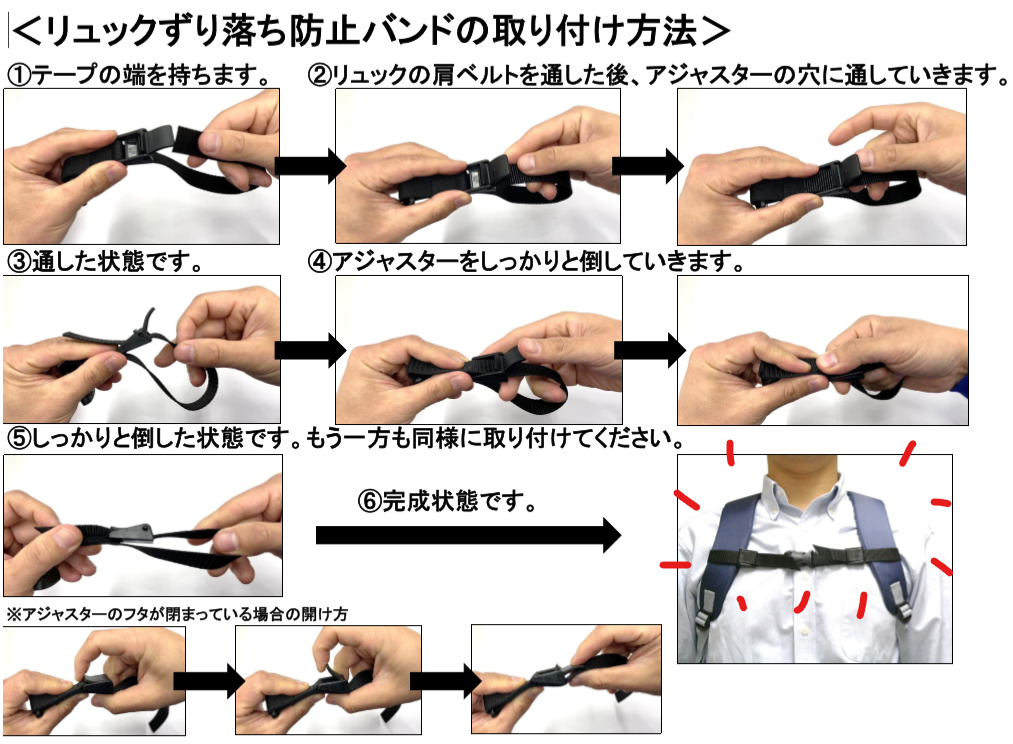 <リュックずり落ち防止バンドの取り付け方法>

①テープの端を持ちます。

②リュックの肩ベルトを通した後、アジャスターの穴に通していきます。

③通した状態です。

④アジャスターをしっかりと倒していきます。

⑤しっかりと倒した状態です。もう一方も同様に取り付けてください。

⑥完成状態です。

※アジャスターのフタが閉まっている場合の開け方